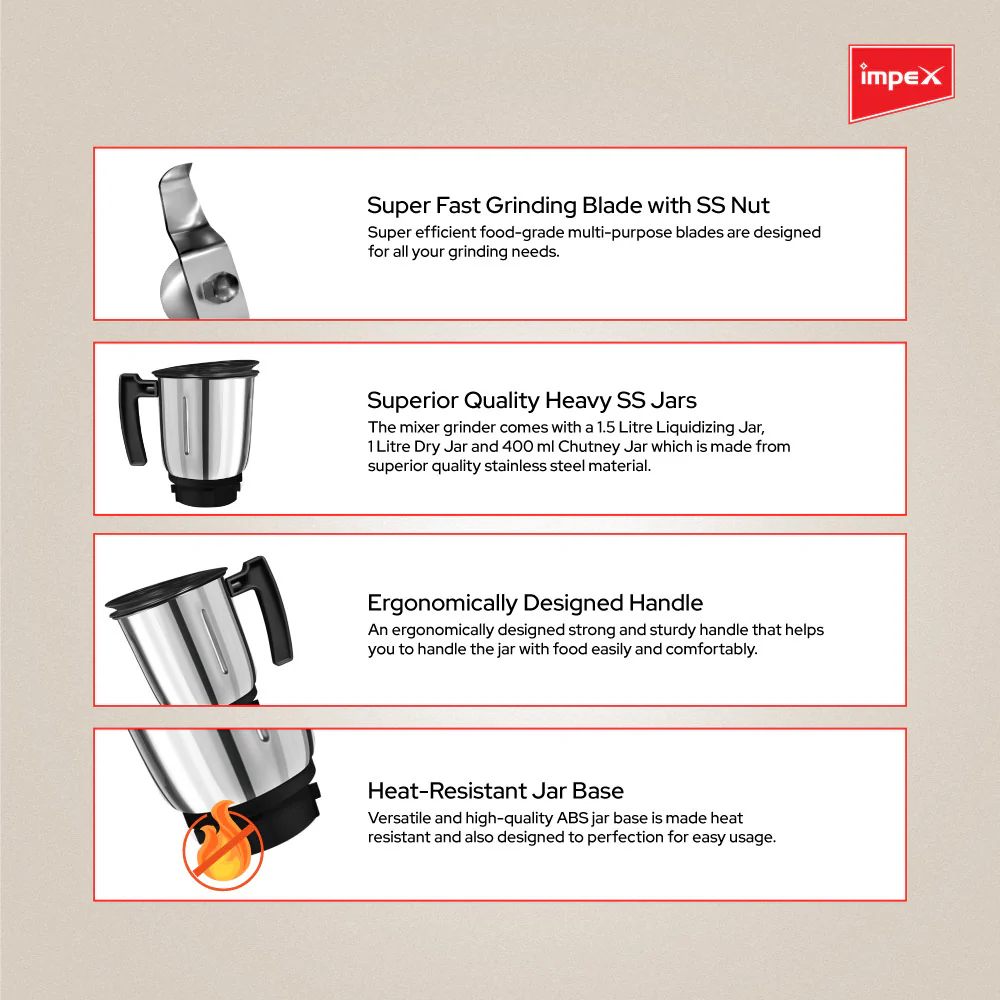 impex

Super Fast Grinding Blade with SS Nut
Super efficient food-grade multi-purpose blades are designed for all your grinding needs.

Superior Quality Heavy SS Jars
The mixer grinder comes with a 1.5 Litre Liquidizing Jar, 1 Litre Dry Jar and 400 ml Chutney Jar which is made from superior quality stainless steel material.

Ergonomically Designed Handle
An ergonomically designed strong and sturdy handle that helps you to handle the jar with food easily and comfortably.

Heat-Resistant Jar Base
Versatile and high-quality ABS jar base is made heat resistant and also designed to perfection for easy usage.