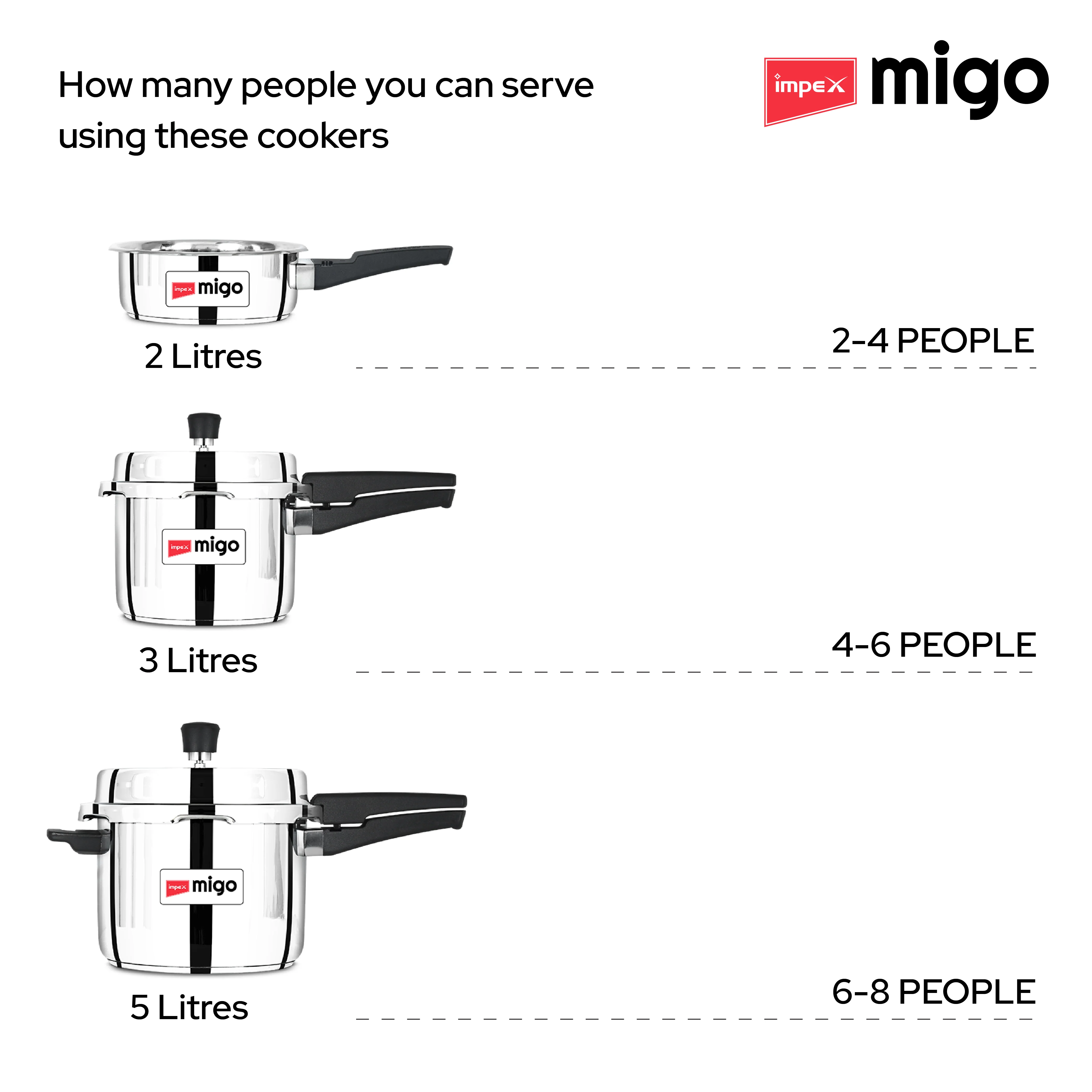 How many people you can serve using these cookers

impex migo

impex migo

2 Litres

2-4 PEOPLE

impex migo

3 Litres

4-6 PEOPLE

impex migo

5 Litres

6-8 PEOPLE